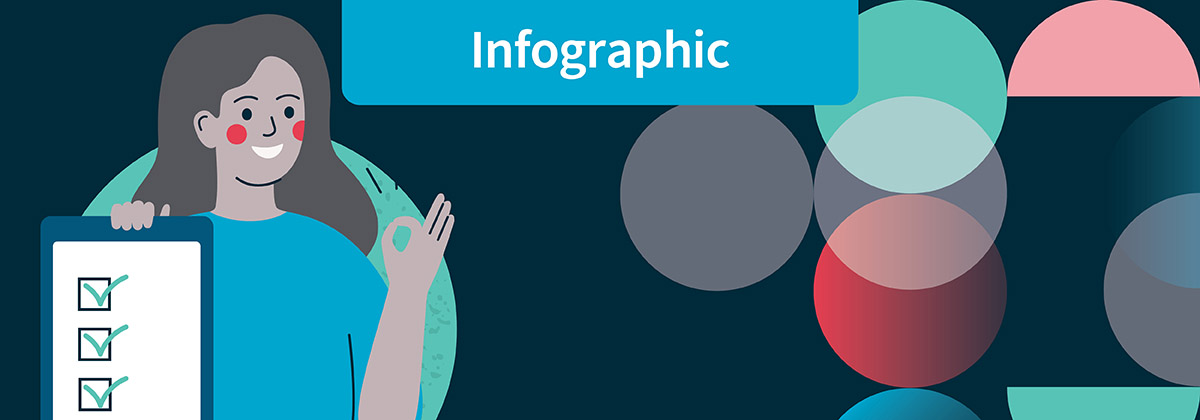 Infographic