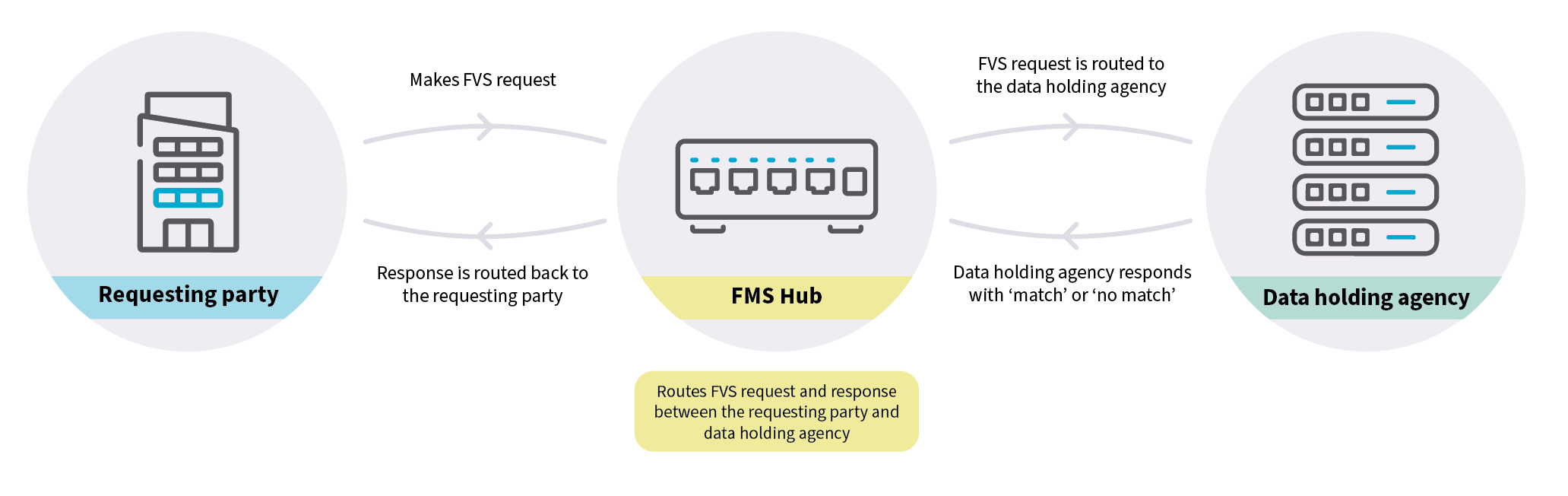 Requesting party

Makes FVS request

Response is routed back to the requesting party

FMS Hub

Routes FVS request and response between the requesting party and data holding agency

FVS request is routed to the data holding agency

Data holding agency responds with ‘match’ or ‘no match’

Data holding agency